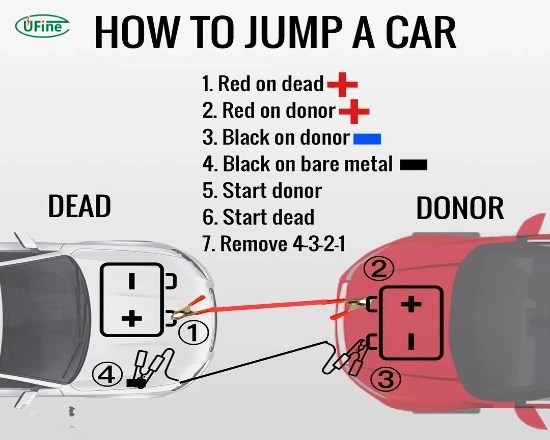 UFine

HOW TO JUMP A CAR

1. Red on dead +
2. Red on donor +
3. Black on donor −
4. Black on bare metal −
5. Start donor
6. Start dead
7. Remove 4-3-2-1

DEAD

DONOR

−
+
①
④

②
+
−
③