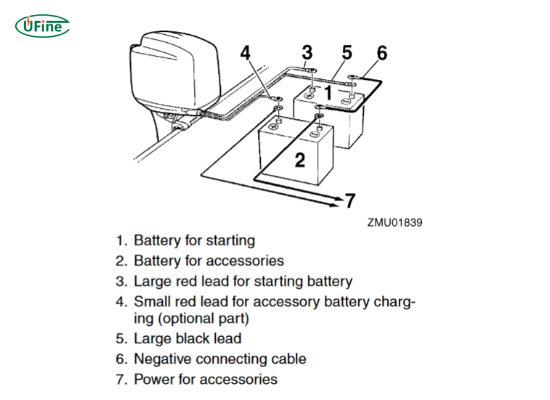 UFine

4 3 5 6

1

2

7

ZMU01839

1. Battery for starting
2. Battery for accessories
3. Large red lead for starting battery
4. Small red lead for accessory battery charging (optional part)
5. Large black lead
6. Negative connecting cable
7. Power for accessories