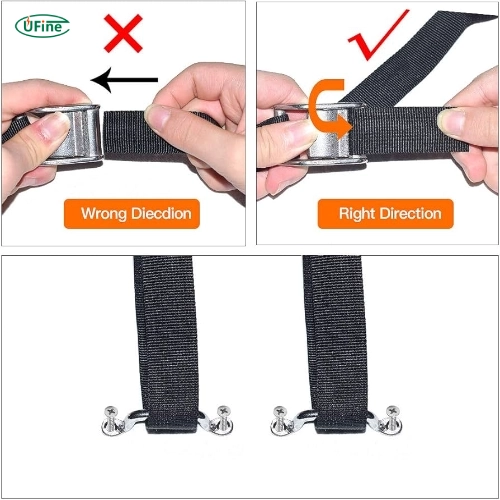 UFine

Wrong Diecdion

Right Direction