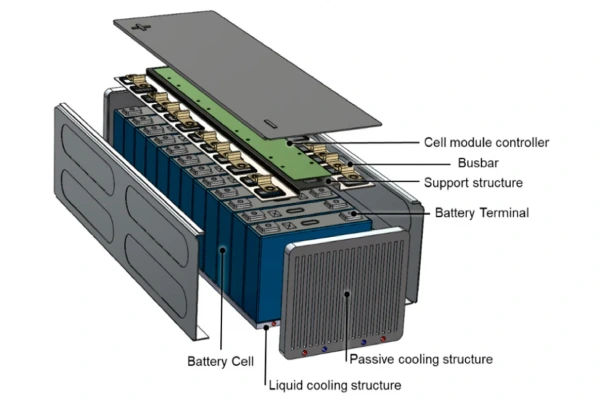 Cell module controller
Busbar
Support structure
Battery Terminal
Battery Cell
Passive cooling structure
Liquid cooling structure